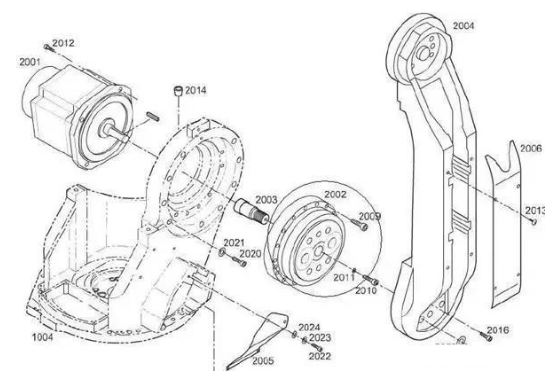 2012
2001
2014
2004
2006
2003
2002
2009
2013
2021
2020
2011
2010
1004
2024
2023
2022
2005
2016